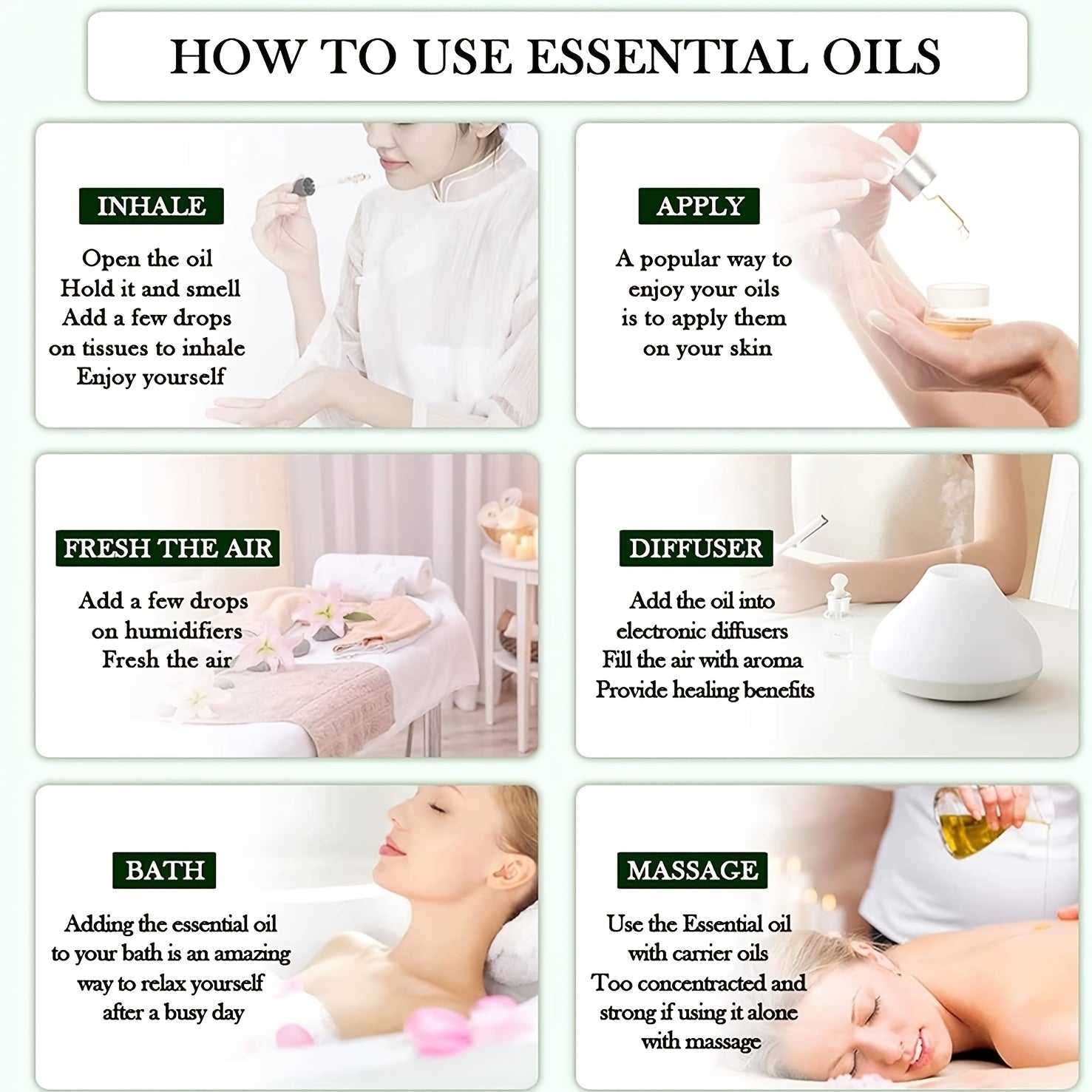 HOW TO USE ESSENTIAL OILS

INHALE

Open the oil
Hold it and smell
Add a few drops on tissues to inhale
Enjoy yourself

APPLY

A popular way to enjoy your oils is to apply them on your skin

FRESH THE AIR

Add a few drops on humidifiers
Fresh the air

DIFFUSER

Add the oil into electronic diffusers
Fill the air with aroma
Provide healing benefits

BATH

Adding the essential oil to your bath is an amazing way to relax yourself after a busy day

MASSAGE

Use the Essential oil with carrier oils
Too concentracted and strong if using it alone with massage